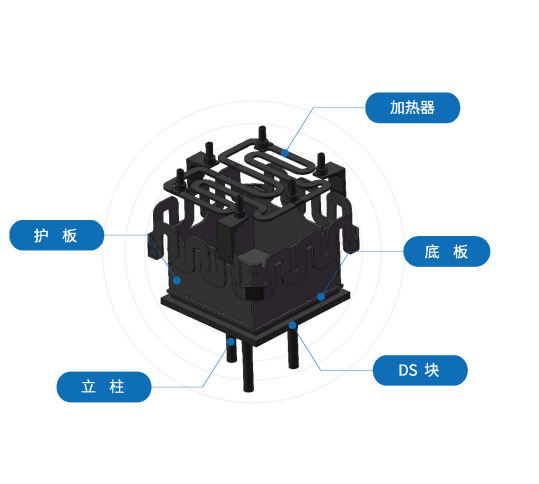 加热器

护 板

底 板

DS 块

立 柱